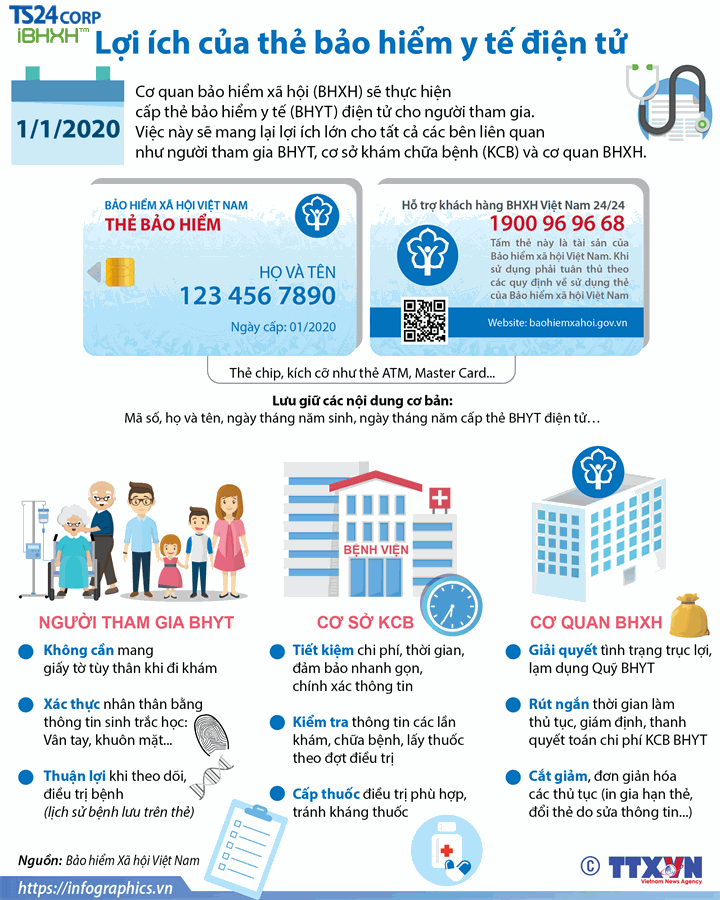 TS24 CORP
iBHXH™

Lợi ích của thẻ bảo hiểm y tế điện tử

1/1/2020

Cơ quan bảo hiểm xã hội (BHXH) sẽ thực hiện cấp thẻ bảo hiểm y tế (BHYT) điện tử cho người tham gia. Việc này sẽ mang lại lợi ích lớn cho tất cả các bên liên quan như người tham gia BHYT, cơ sở khám chữa bệnh (KCB) và cơ quan BHXH.

BẢO HIỂM XÃ HỘI VIỆT NAM
THẺ BẢO HIỂM
HỌ VÀ TÊN
123 456 7890
Ngày cấp: 01/2020

Hỗ trợ khách hàng BHXH Việt Nam 24/24
1900 96 96 68
Tấm thẻ này là tài sản của Bảo hiểm xã hội Việt Nam. Khi sử dụng phải tuân thủ theo các quy định về sử dụng thẻ của Bảo hiểm xã hội Việt Nam
Website: baohiemxahoi.gov.vn

Thẻ chip, kích cỡ như thẻ ATM, Master Card...

Lưu giữ các nội dung cơ bản:
Mã số, họ và tên, ngày tháng năm sinh, ngày tháng năm cấp thẻ BHYT điện tử…

BỆNH VIỆN

NGƯỜI THAM GIA BHYT
Không cần mang giấy tờ tùy thân khi đi khám
Xác thực nhân thân bằng thông tin sinh trắc học: Vân tay, khuôn mặt...
Thuận lợi khi theo dõi, điều trị bệnh (lịch sử bệnh lưu trên thẻ)

CƠ SỞ KCB
Tiết kiệm chi phí, thời gian, đảm bảo nhanh gọn, chính xác thông tin
Kiểm tra thông tin các lần khám, chữa bệnh, lấy thuốc theo đợt điều trị
Cấp thuốc điều trị phù hợp, tránh kháng thuốc

CƠ QUAN BHXH
Giải quyết tình trạng trục lợi, lạm dụng Quỹ BHYT
Rút ngắn thời gian làm thủ tục, giám định, thanh quyết toán chi phí KCB BHYT
Cắt giảm, đơn giản hóa các thủ tục (in gia hạn thẻ, đổi thẻ do sửa thông tin...)

Nguồn: Bảo hiểm Xã hội Việt Nam
https://infographics.vn
© TTXVN
Vietnam News Agency